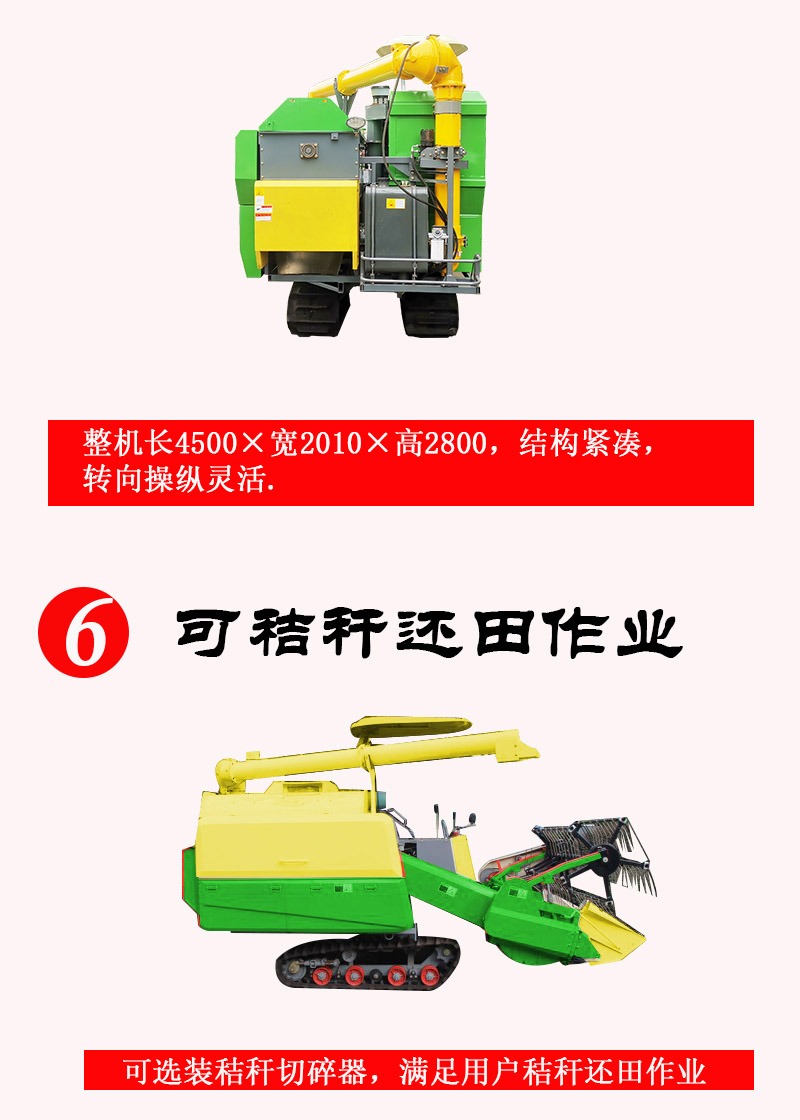 整机长4500×宽2010×高2800，结构紧凑，转向操纵灵活.

6 可秸秆还田作业

可选装秸秆切碎器，满足用户秸秆还田作业